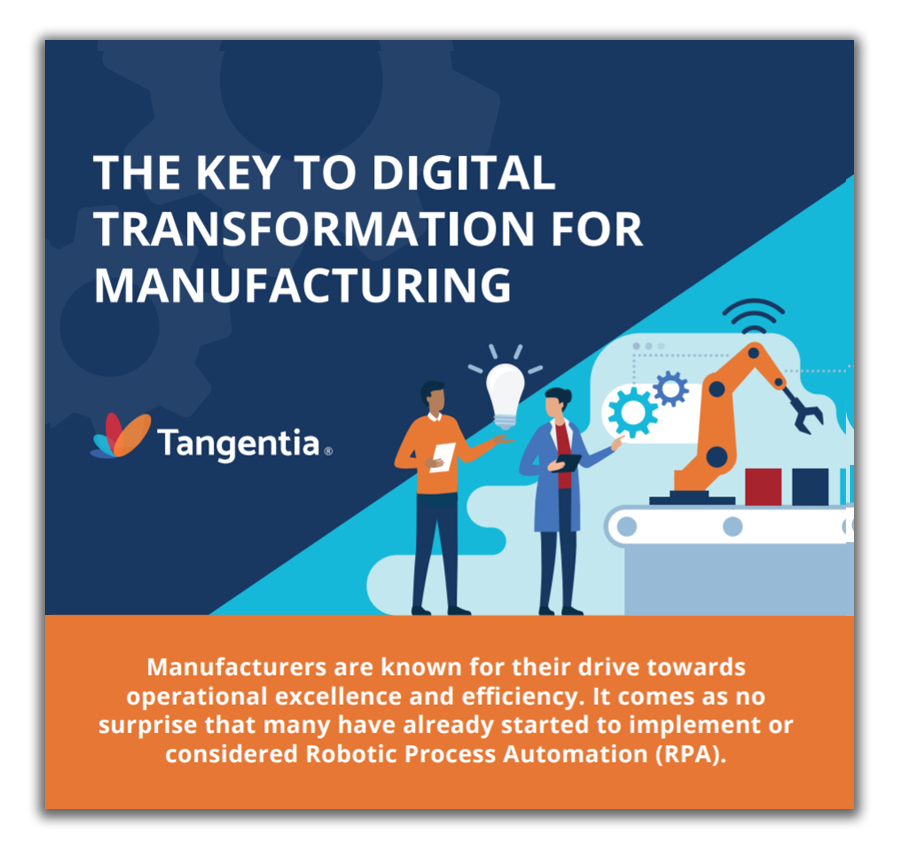 THE KEY TO DIGITAL TRANSFORMATION FOR MANUFACTURING

Tangentia®

Manufacturers are known for their drive towards operational excellence and efficiency. It comes as no surprise that many have already started to implement or considered Robotic Process Automation (RPA).